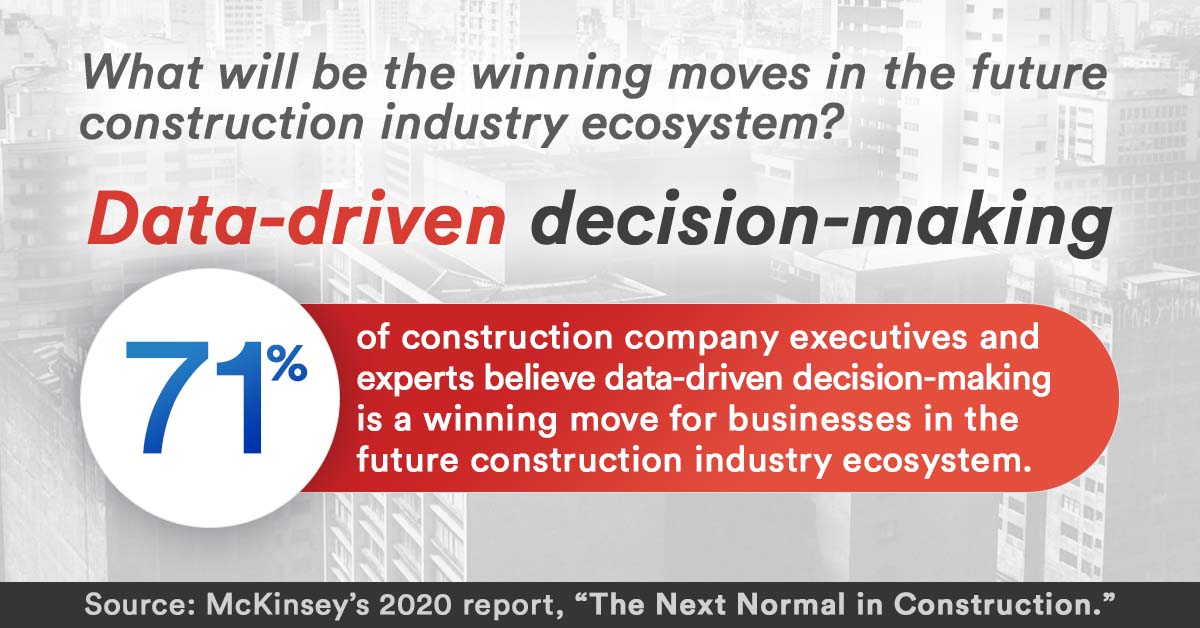 What will be the winning moves in the future construction industry ecosystem?

Data-driven decision-making

71%

of construction company executives and experts believe data-driven decision-making is a winning move for businesses in the future construction industry ecosystem.

Source: McKinsey's 2020 report, "The Next Normal in Construction."